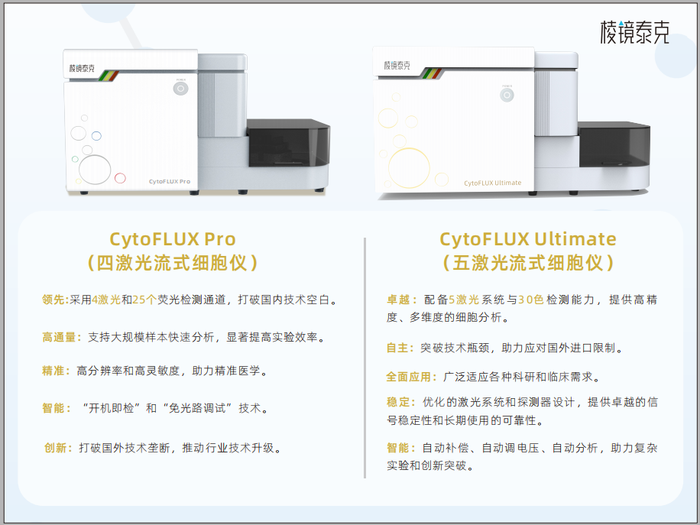 棱镜泰克

棱镜泰克

CytoFLUX Pro

棱镜泰克

CytoFLUX Ultimate

CytoFLUX Pro
（四激光流式细胞仪）

领先:采用4激光和25个荧光检测通道，打破国内技术空白。

高通量：支持大规模样本快速分析，显著提高实验效率。

精准：高分辨率和高灵敏度，助力精准医学。

智能：“开机即检”和“免光路调试”技术。

创新：打破国外技术垄断，推动行业技术升级。

CytoFLUX Ultimate
（五激光流式细胞仪）

卓越：配备5激光系统与30色检测能力，提供高精度、多维度的细胞分析。

自主：突破技术瓶颈，助力应对国外进口限制。

全面应用：广泛适应各种科研和临床需求。

稳定：优化的激光系统和探测器设计，提供卓越的信号稳定性和长期使用的可靠性。

智能：自动补偿、自动调电压、自动分析，助力复杂实验和创新突破。